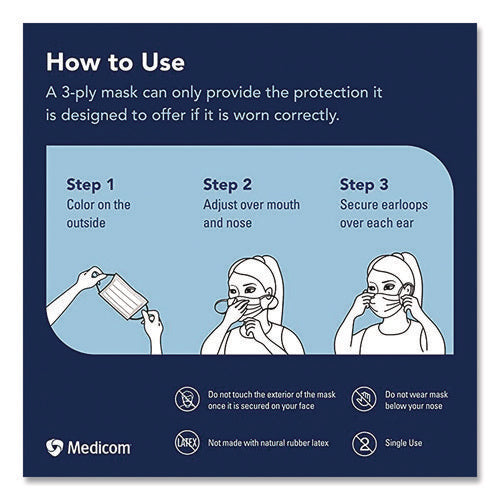 How to Use
A 3-ply mask can only provide the protection it is designed to offer if it is worn correctly.

Step 1
Color on the outside

Step 2
Adjust over mouth and nose

Step 3
Secure earloops over each ear

Do not touch the exterior of the mask once it is secured on your face

Do not wear mask below your nose

LATEX
Not made with natural rubber latex

2
Single Use

Medicom